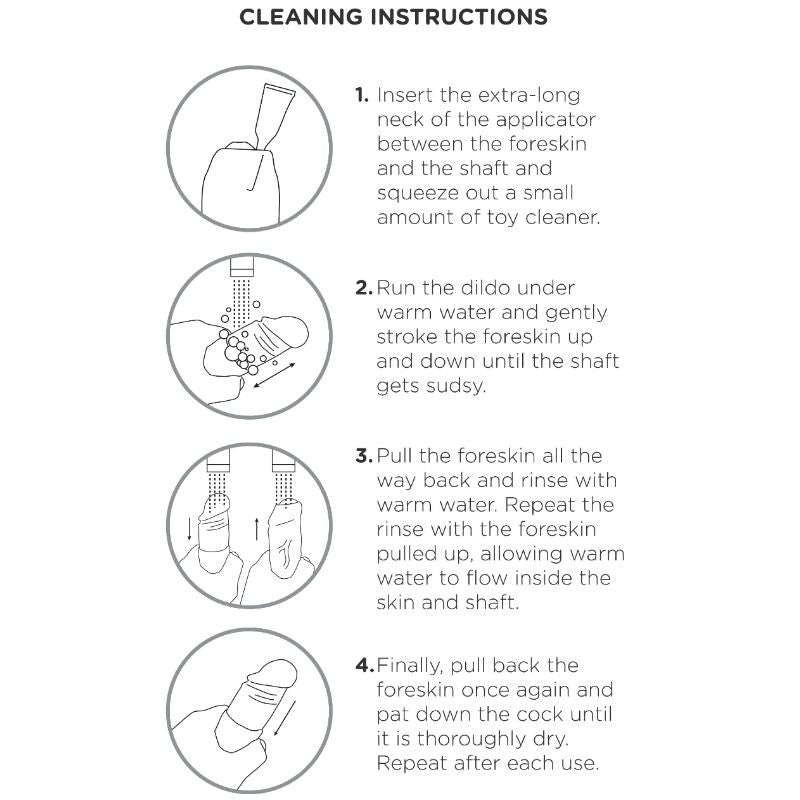 CLEANING INSTRUCTIONS

1. Insert the extra-long neck of the applicator between the foreskin and the shaft and squeeze out a small amount of toy cleaner.

2. Run the dildo under warm water and gently stroke the foreskin up and down until the shaft gets sudsy.

3. Pull the foreskin all the way back and rinse with warm water. Repeat the rinse with the foreskin pulled up, allowing warm water to flow inside the skin and shaft.

4. Finally, pull back the foreskin once again and pat down the cock until it is thoroughly dry. Repeat after each use.